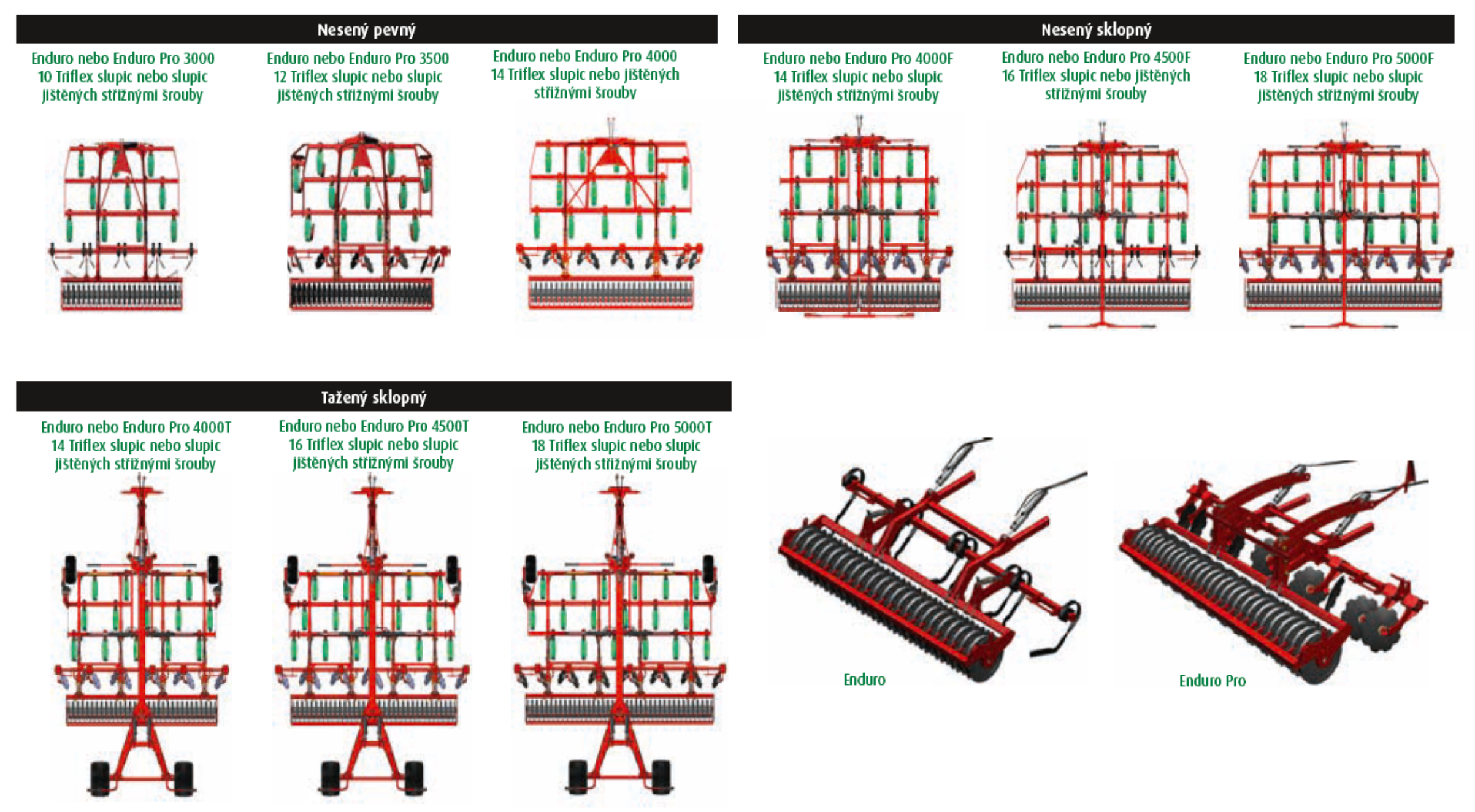 Nesený pevný

Enduro nebo Enduro Pro 3000
10 Triflex slupic nebo slupic jištěných střižnými šrouby

Enduro nebo Enduro Pro 3500
12 Triflex slupic nebo slupic jištěných střižnými šrouby

Enduro nebo Enduro Pro 4000
14 Triflex slupic nebo jištěných střižnými šrouby

Nesený sklopný

Enduro nebo Enduro Pro 4000F
14 Triflex slupic nebo slupic jištěných střižnými šrouby

Enduro nebo Enduro Pro 4500F
16 Triflex slupic nebo jištěných střižnými šrouby

Enduro nebo Enduro Pro 5000F
18 Triflex slupic nebo slupic jištěných střižnými šrouby

Tažený sklopný

Enduro nebo Enduro Pro 4000T
14 Triflex slupic nebo slupic jištěných střižnými šrouby

Enduro nebo Enduro Pro 4500T
16 Triflex slupic nebo slupic jištěných střižnými šrouby

Enduro nebo Enduro Pro 5000T
18 Triflex slupic nebo slupic jištěných střižnými šrouby

Enduro

Enduro Pro